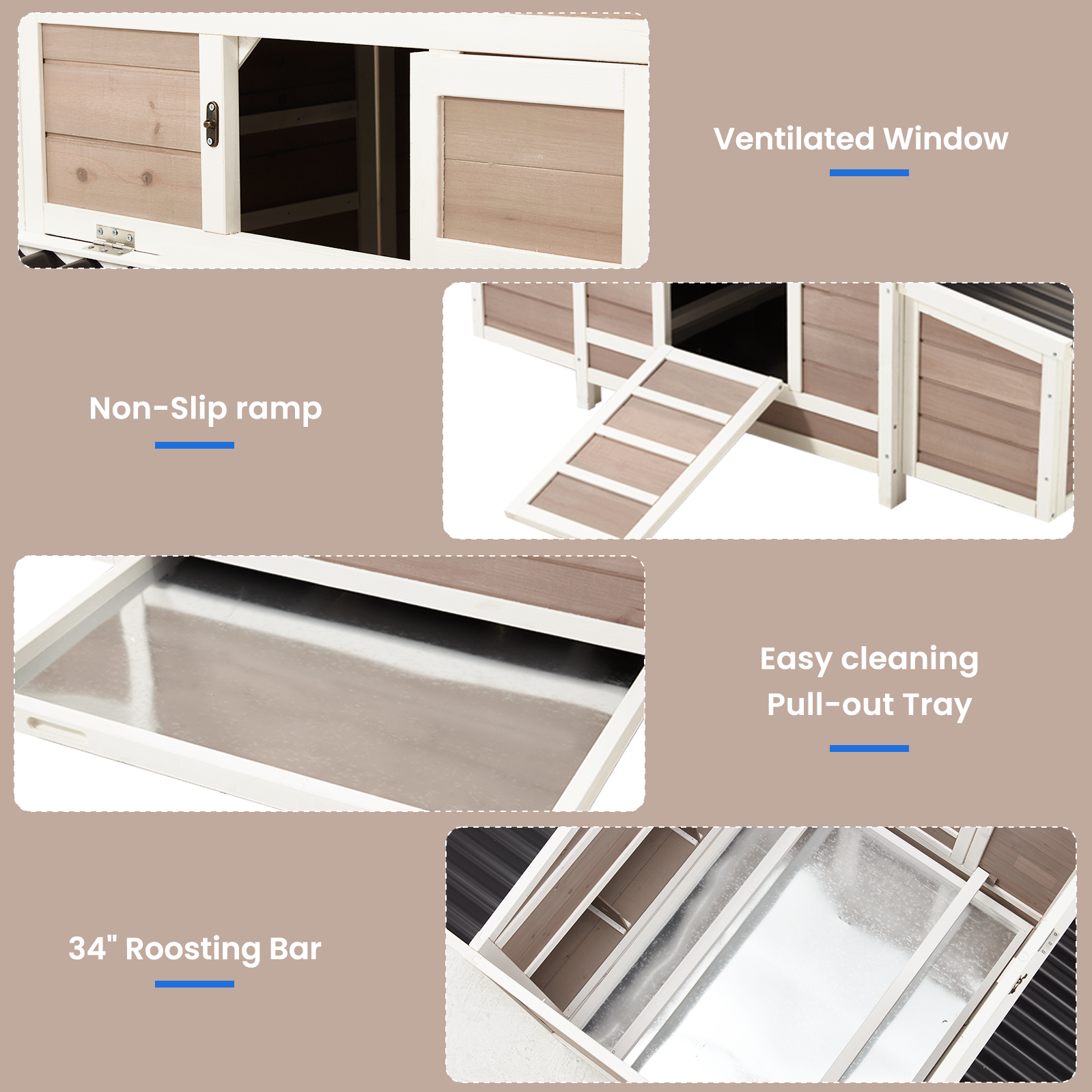 Ventilated Window

Non-Slip ramp

Easy cleaning
Pull-out Tray

34" Roosting Bar