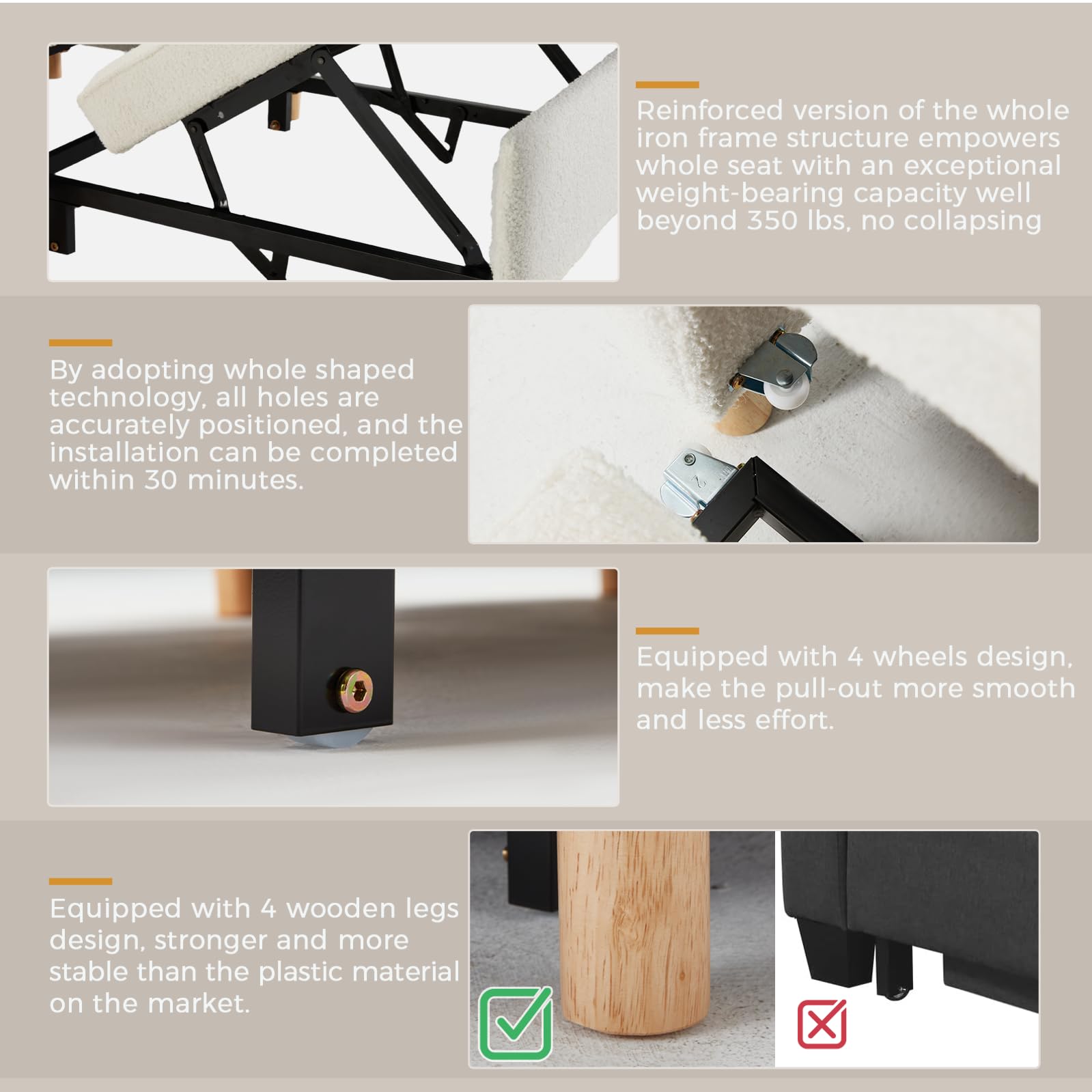 Reinforced version of the whole iron frame structure empowers whole seat with an exceptional weight-bearing capacity well beyond 350 lbs, no collapsing

By adopting whole shaped technology, all holes are accurately positioned, and the installation can be completed within 30 minutes.

Equipped with 4 wheels design, make the pull-out more smooth and less effort.

Equipped with 4 wooden legs design, stronger and more stable than the plastic material on the market.