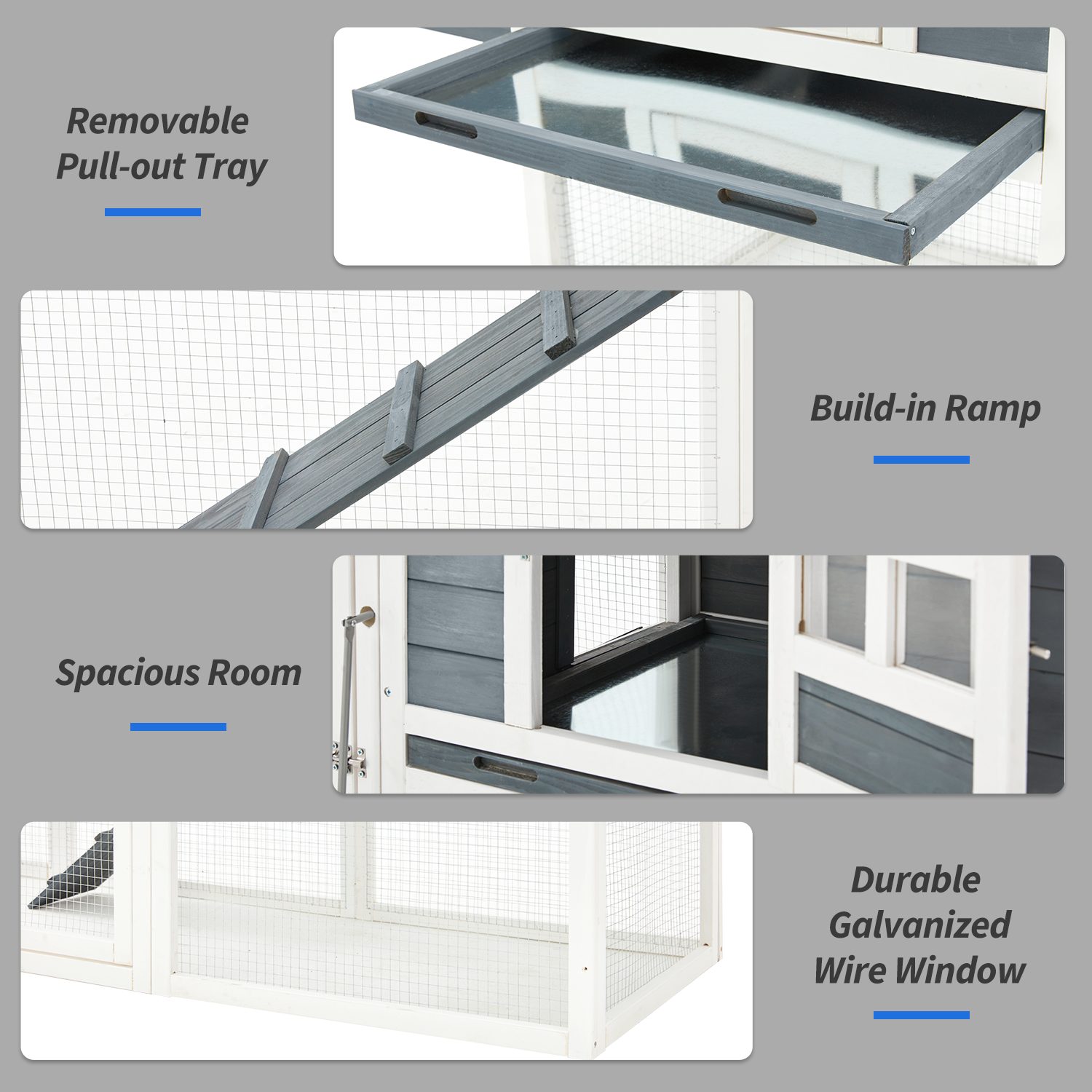 Removable Pull-out Tray

Build-in Ramp

Spacious Room

Durable Galvanized Wire Window